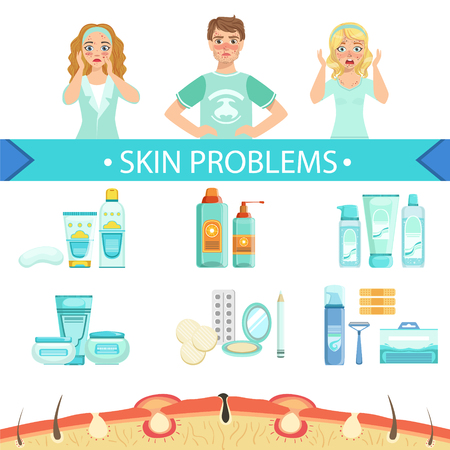 • SKIN PROBLEMS •