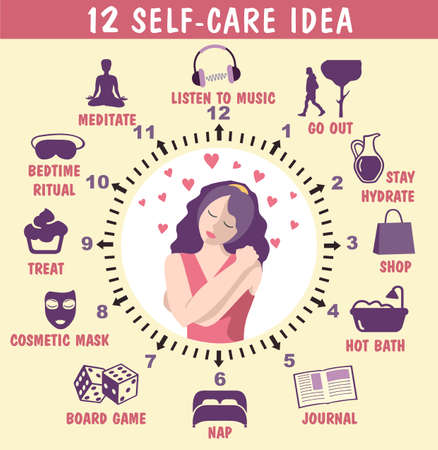 12 SELF-CARE IDEA

12
LISTEN TO MUSIC

1
GO OUT

2
STAY HYDRATE

3
SHOP

4
HOT BATH

5
JOURNAL

6
NAP

7
BOARD GAME

8
COSMETIC MASK

9
TREAT

10
BEDTIME RITUAL

11
MEDITATE